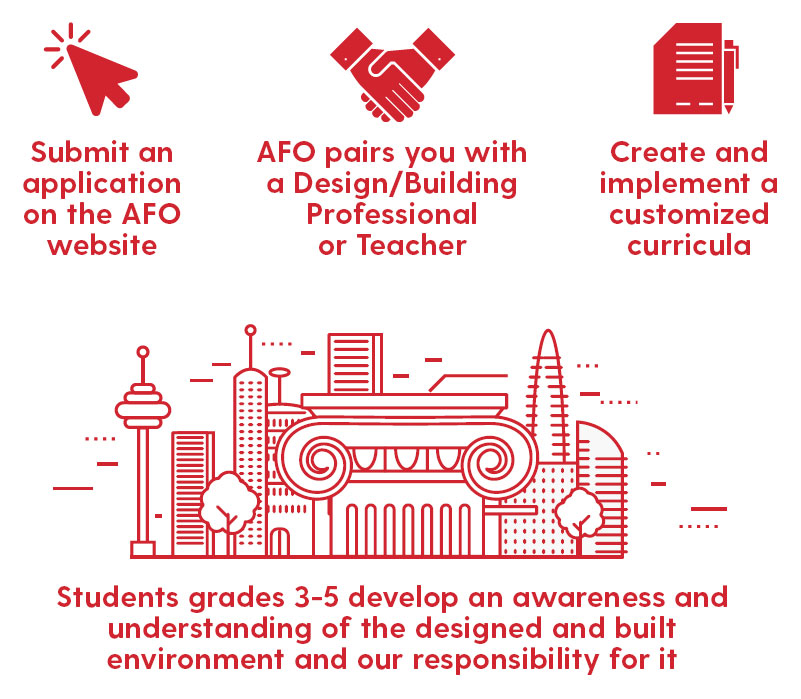 Submit an application on the AFO website

AFO pairs you with a Design/Building Professional or Teacher

Create and implement a customized curricula

Students grades 3-5 develop an awareness and understanding of the designed and built environment and our responsibility for it